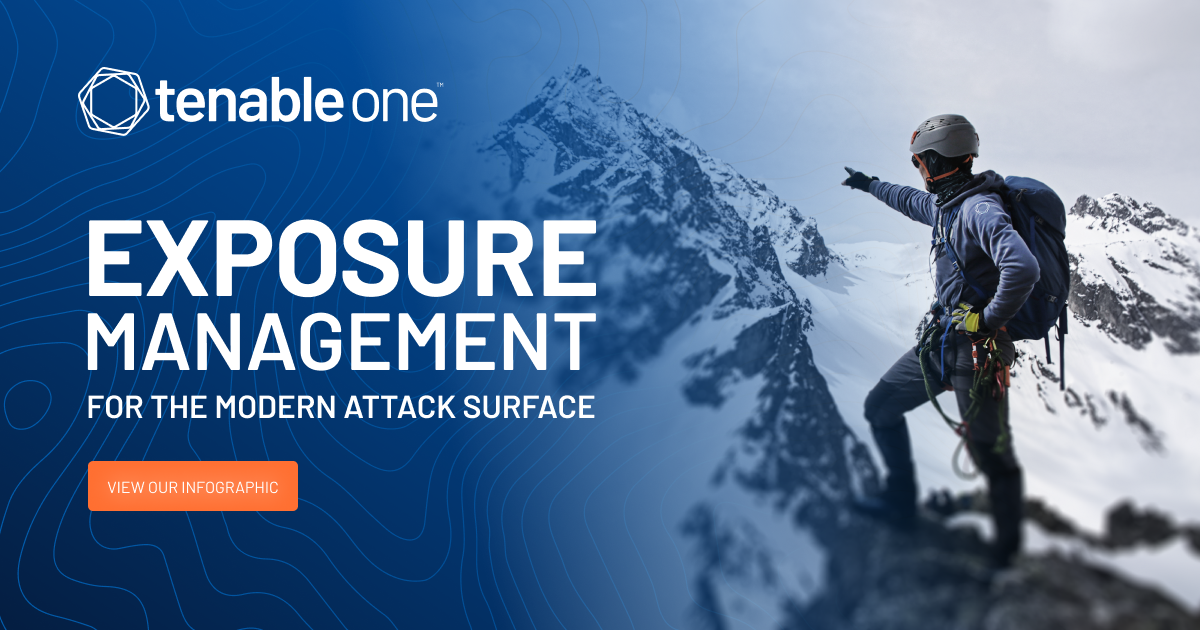 tenable one™

EXPOSURE MANAGEMENT

FOR THE MODERN ATTACK SURFACE

VIEW OUR INFOGRAPHIC